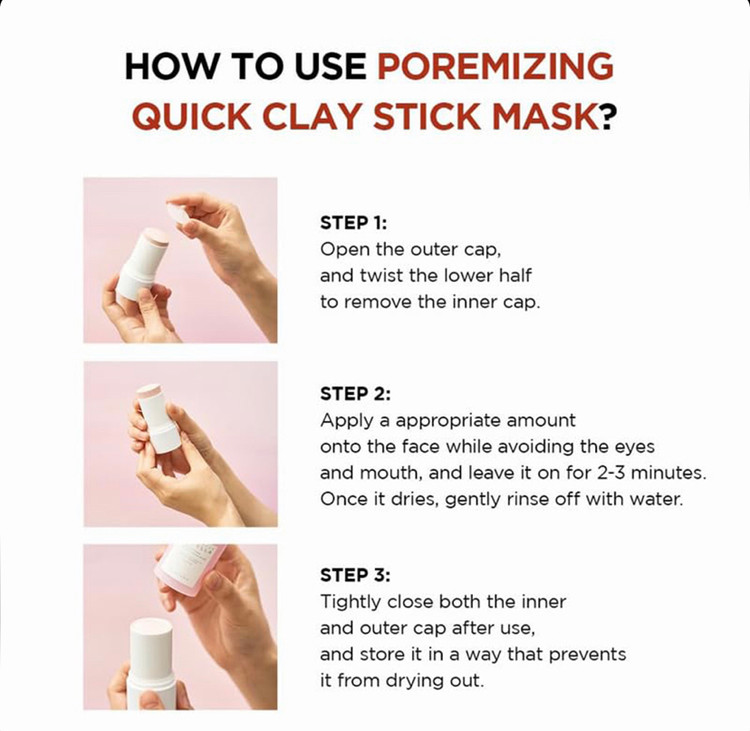 HOW TO USE POREMIZING QUICK CLAY STICK MASK?

STEP 1:
Open the outer cap, and twist the lower half to remove the inner cap.

STEP 2:
Apply a appropriate amount onto the face while avoiding the eyes and mouth, and leave it on for 2-3 minutes. Once it dries, gently rinse off with water.

STEP 3:
Tightly close both the inner and outer cap after use, and store it in a way that prevents it from drying out.